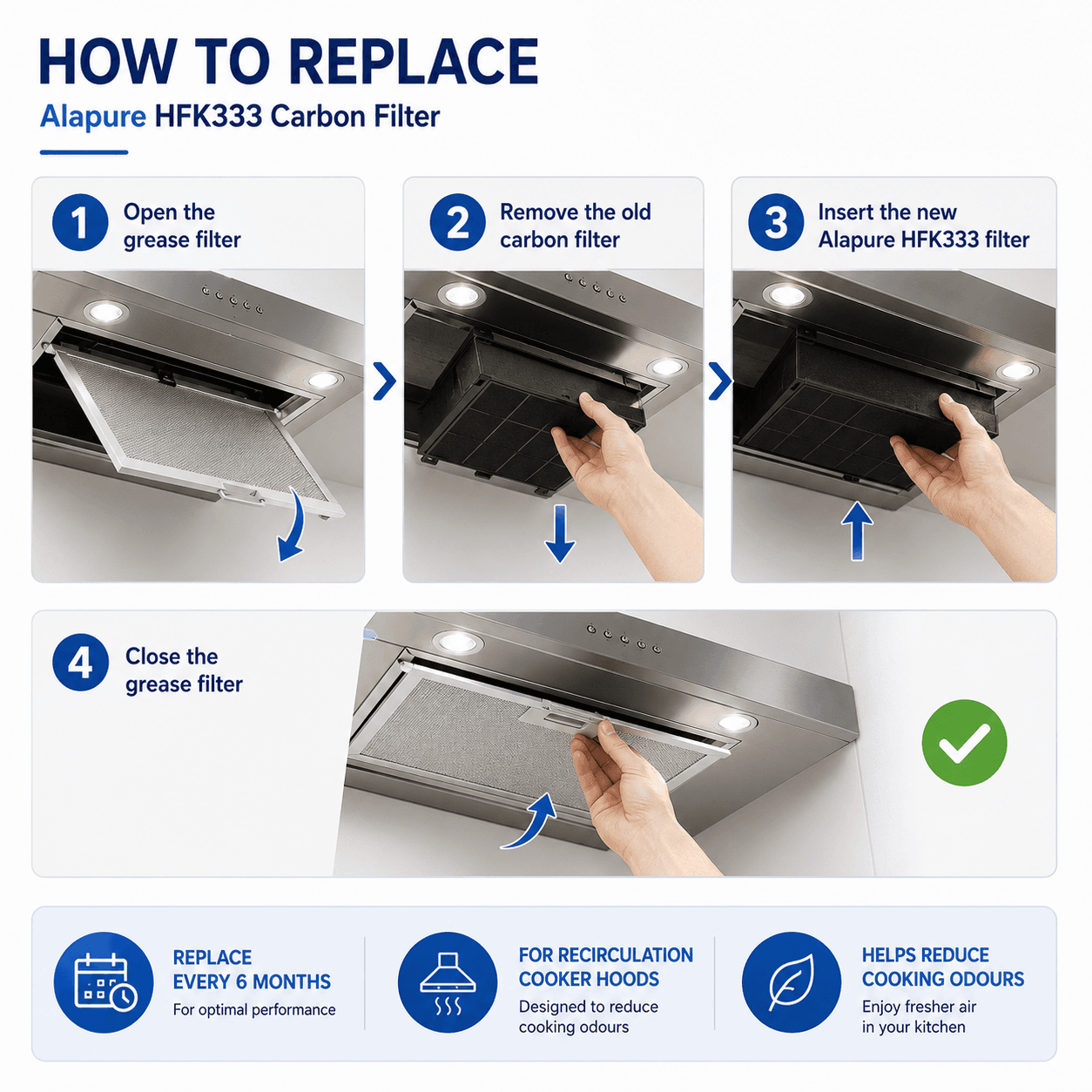 HOW TO REPLACE
Alapure HFK333 Carbon Filter

1 Open the grease filter

2 Remove the old carbon filter

3 Insert the new Alapure HFK333 filter

4 Close the grease filter

REPLACE EVERY 6 MONTHS
For optimal performance

FOR RECIRCULATION COOKER HOODS
Designed to reduce cooking odours

HELPS REDUCE COOKING ODOURS
Enjoy fresher air in your kitchen